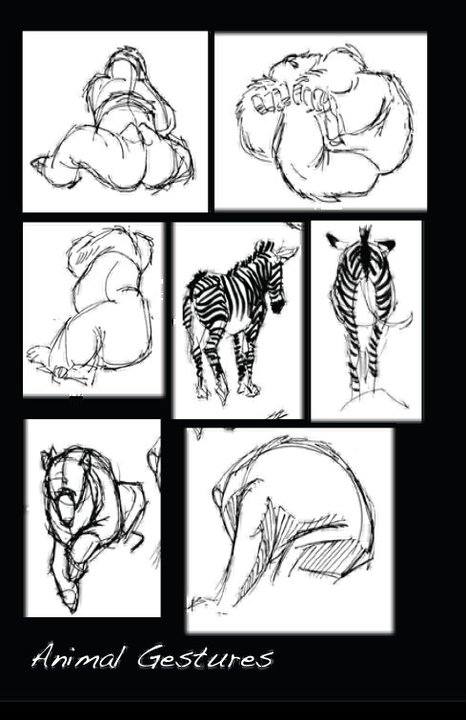 Animal Gestures